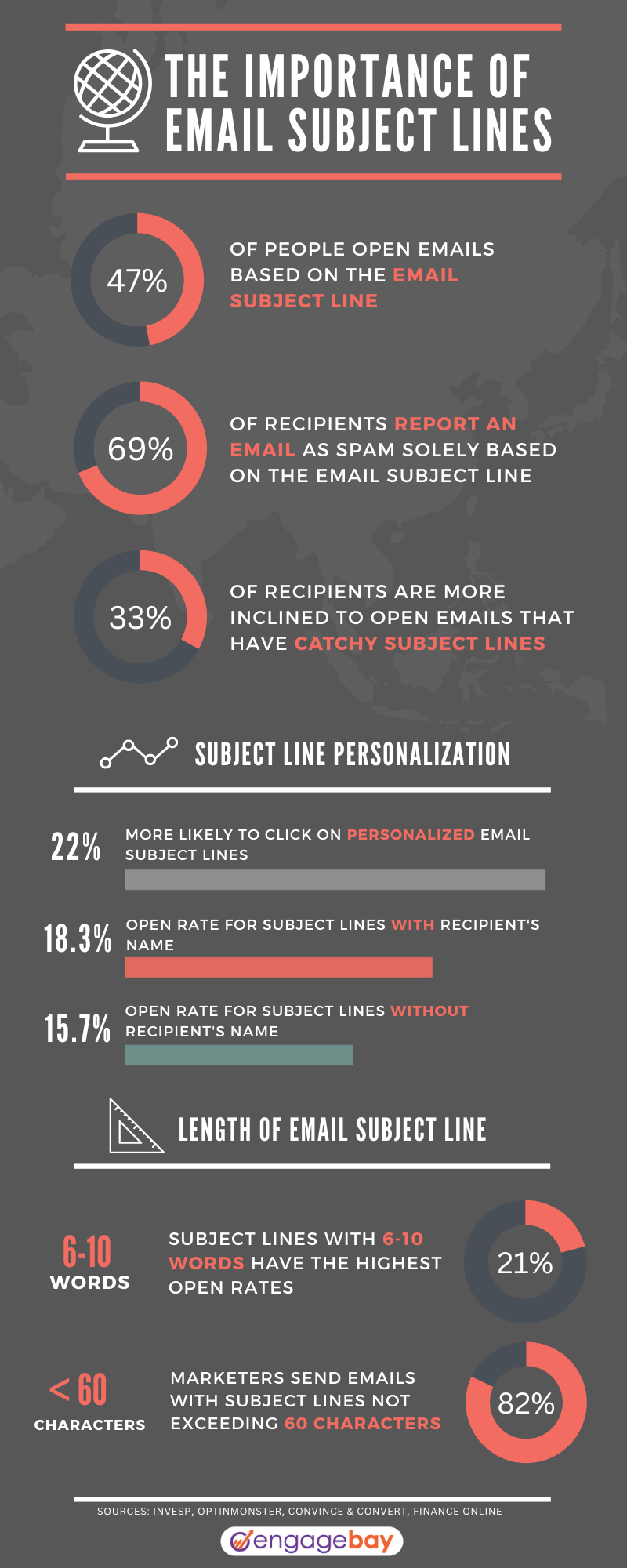 THE IMPORTANCE OF EMAIL SUBJECT LINES

47%

OF PEOPLE OPEN EMAILS BASED ON THE EMAIL SUBJECT LINE

69%

OF RECIPIENTS REPORT AN EMAIL AS SPAM SOLELY BASED ON THE EMAIL SUBJECT LINE

33%

OF RECIPIENTS ARE MORE INCLINED TO OPEN EMAILS THAT HAVE CATCHY SUBJECT LINES

SUBJECT LINE PERSONALIZATION

22%

MORE LIKELY TO CLICK ON PERSONALIZED EMAIL SUBJECT LINES

18.3%

OPEN RATE FOR SUBJECT LINES WITH RECIPIENT'S NAME

15.7%

OPEN RATE FOR SUBJECT LINES WITHOUT RECIPIENT'S NAME

LENGTH OF EMAIL SUBJECT LINE

6-10 WORDS

SUBJECT LINES WITH 6-10 WORDS HAVE THE HIGHEST OPEN RATES

21%

< 60 CHARACTERS

MARKETERS SEND EMAILS WITH SUBJECT LINES NOT EXCEEDING 60 CHARACTERS

82%

SOURCES: INVESP, OPTINMONSTER, CONVINCE & CONVERT, FINANCE ONLINE

engagebay