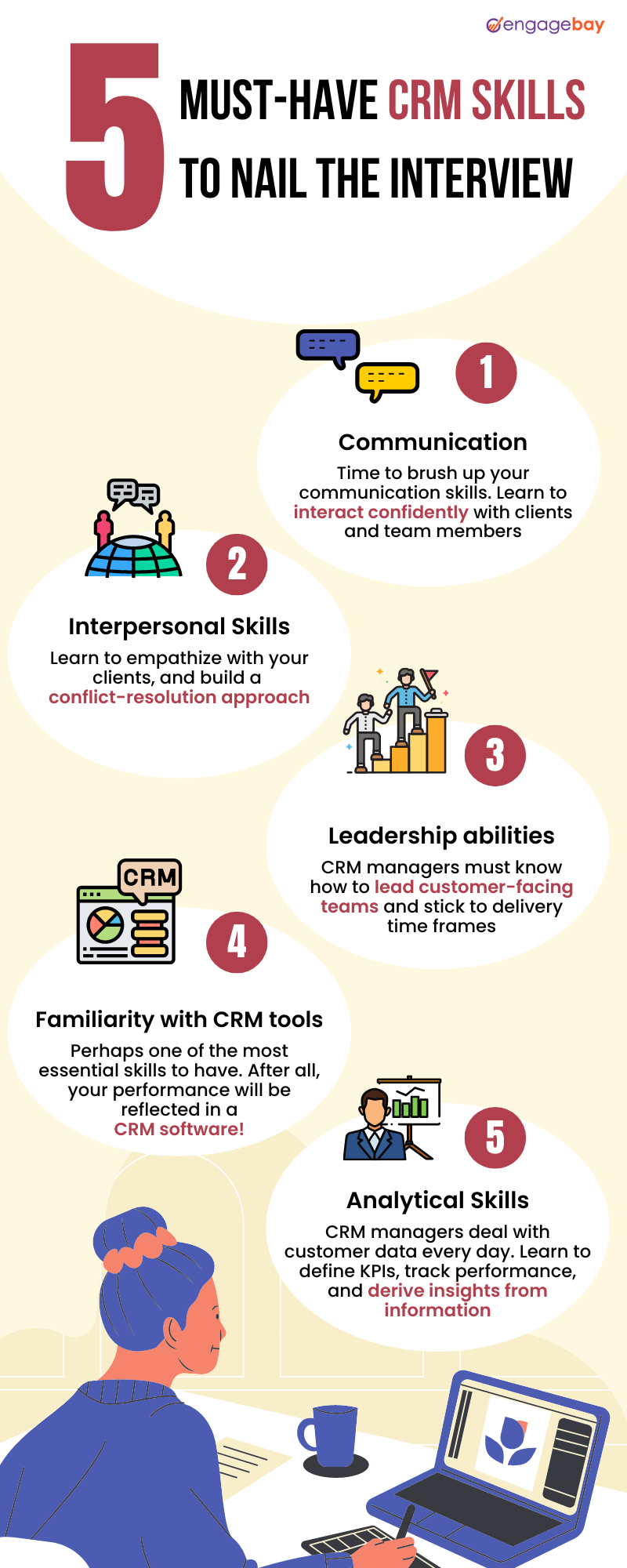 engagebay

5 MUST-HAVE CRM SKILLS TO NAIL THE INTERVIEW

1

Communication

Time to brush up your communication skills. Learn to interact confidently with clients and team members

2

Interpersonal Skills

Learn to empathize with your clients, and build a conflict-resolution approach

3

Leadership abilities

CRM managers must know how to lead customer-facing teams and stick to delivery time frames

CRM

4

Familiarity with CRM tools

Perhaps one of the most essential skills to have. After all, your performance will be reflected in a CRM software!

5

Analytical Skills

CRM managers deal with customer data every day. Learn to define KPIs, track performance, and derive insights from information